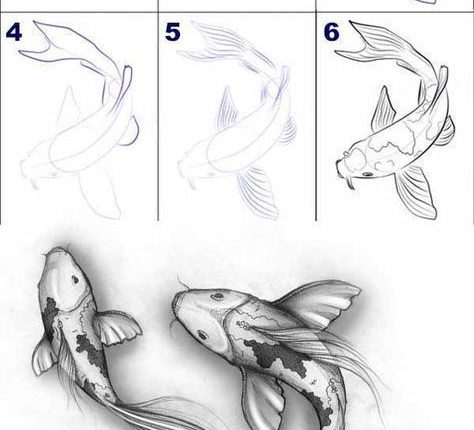 4

5

6